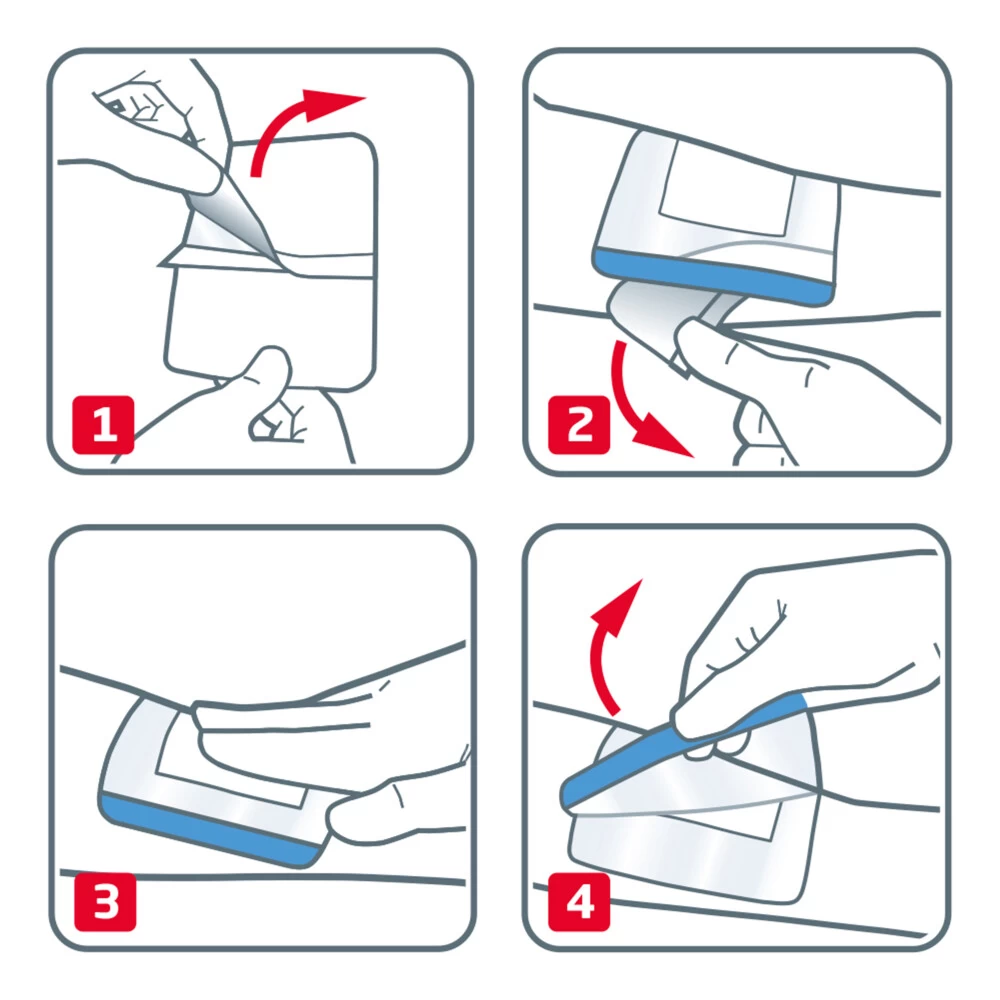 1

2

3

4